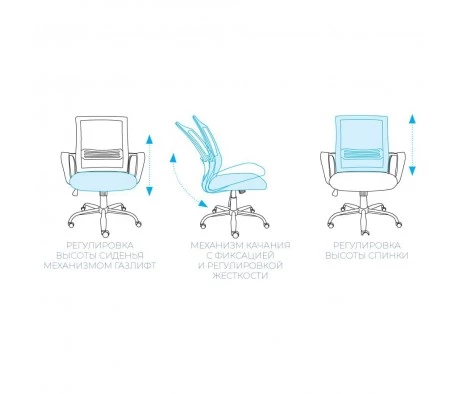 РЕГУЛИРОВКА
ВЫСОТЫ СИДЕНЬЯ
МЕХАНИЗМОМ ГАЗЛИФТ

МЕХАНИЗМ КАЧАНИЯ
С ФИКСАЦИЕЙ
И РЕГУЛИРОВКОЙ
ЖЕСТКОСТИ

РЕГУЛИРОВКА
ВЫСОТЫ СПИНКИ