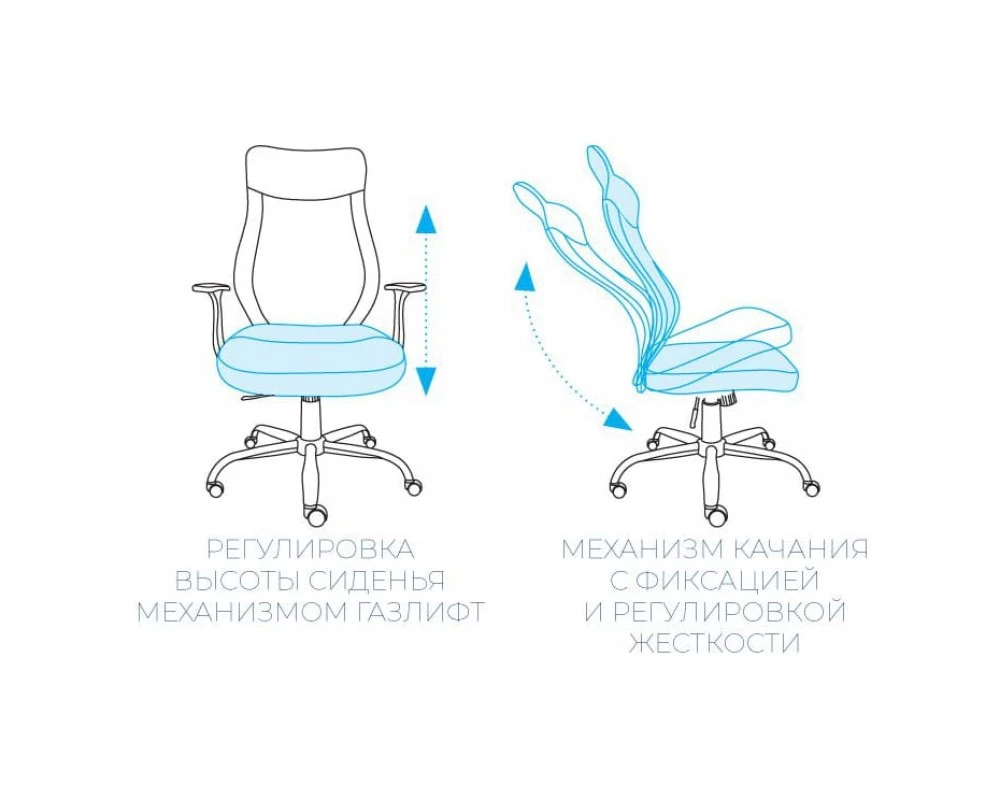 РЕГУЛИРОВКА ВЫСОТЫ СИДЕНЬЯ МЕХАНИЗМОМ ГАЗЛИФТ

МЕХАНИЗМ КАЧАНИЯ С ФИКСАЦИЕЙ И РЕГУЛИРОВКОЙ ЖЕСТКОСТИ